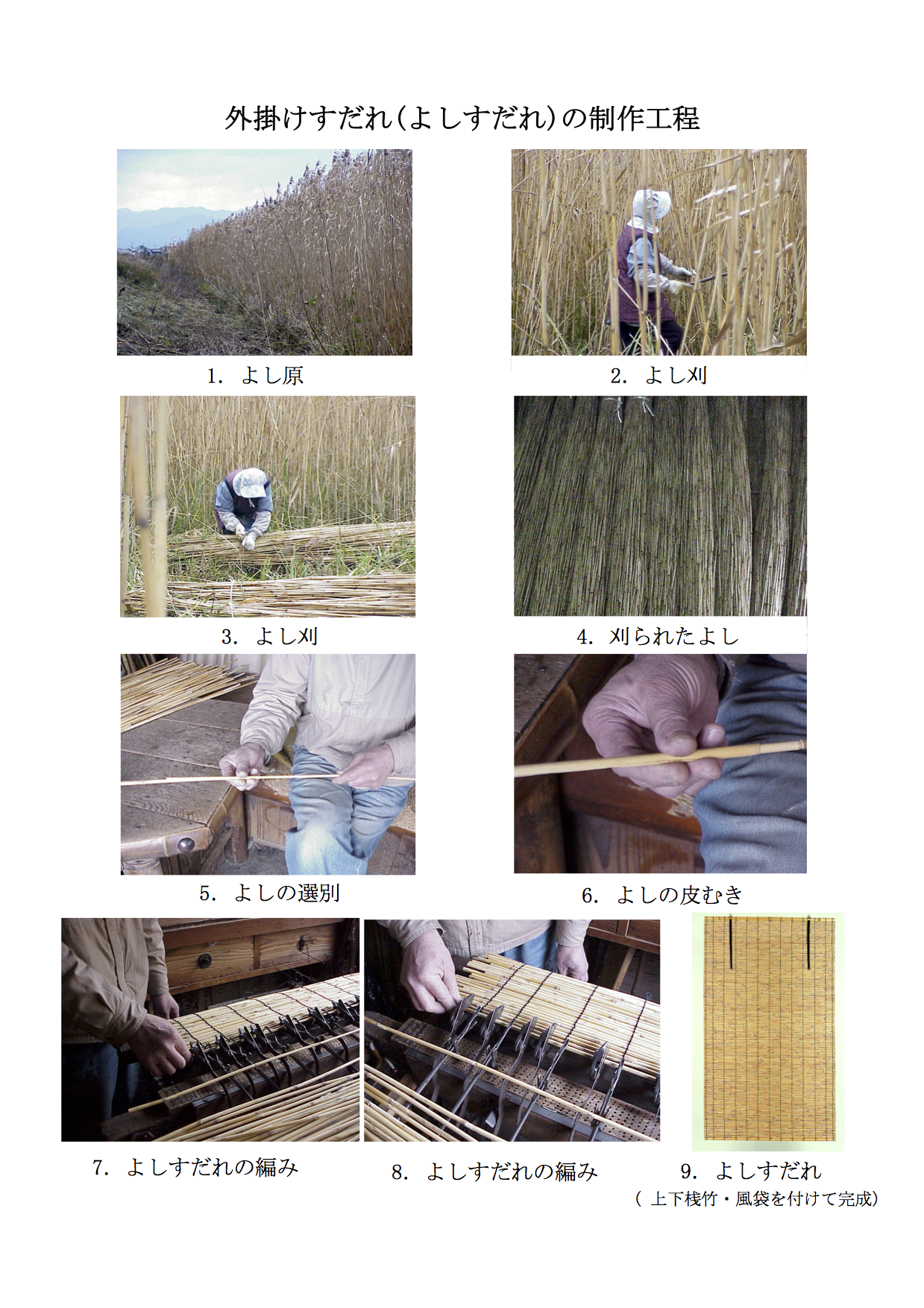 外掛けすだれ(よしすだれ)の制作工程

1. よし原

2. よし刈

3. よし刈

4. 刈られたよし

5. よしの選別

6. よしの皮むき

7. よしすだれの編み

8. よしすだれの編み

9. よしすだれ
( 上下桟竹・風袋を付けて完成)